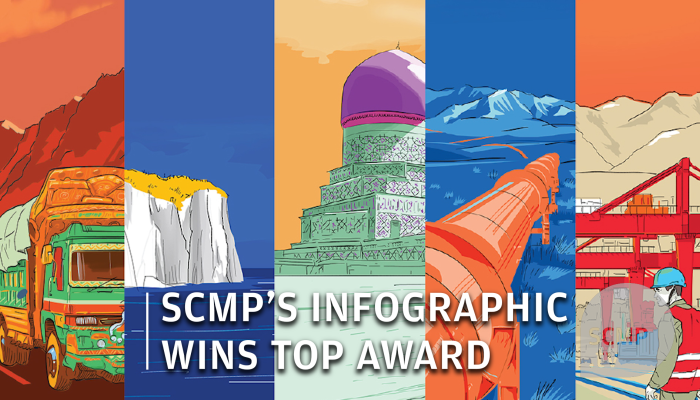 SCMP'S INFOGRAPHIC WINS TOP AWARD

SCMP