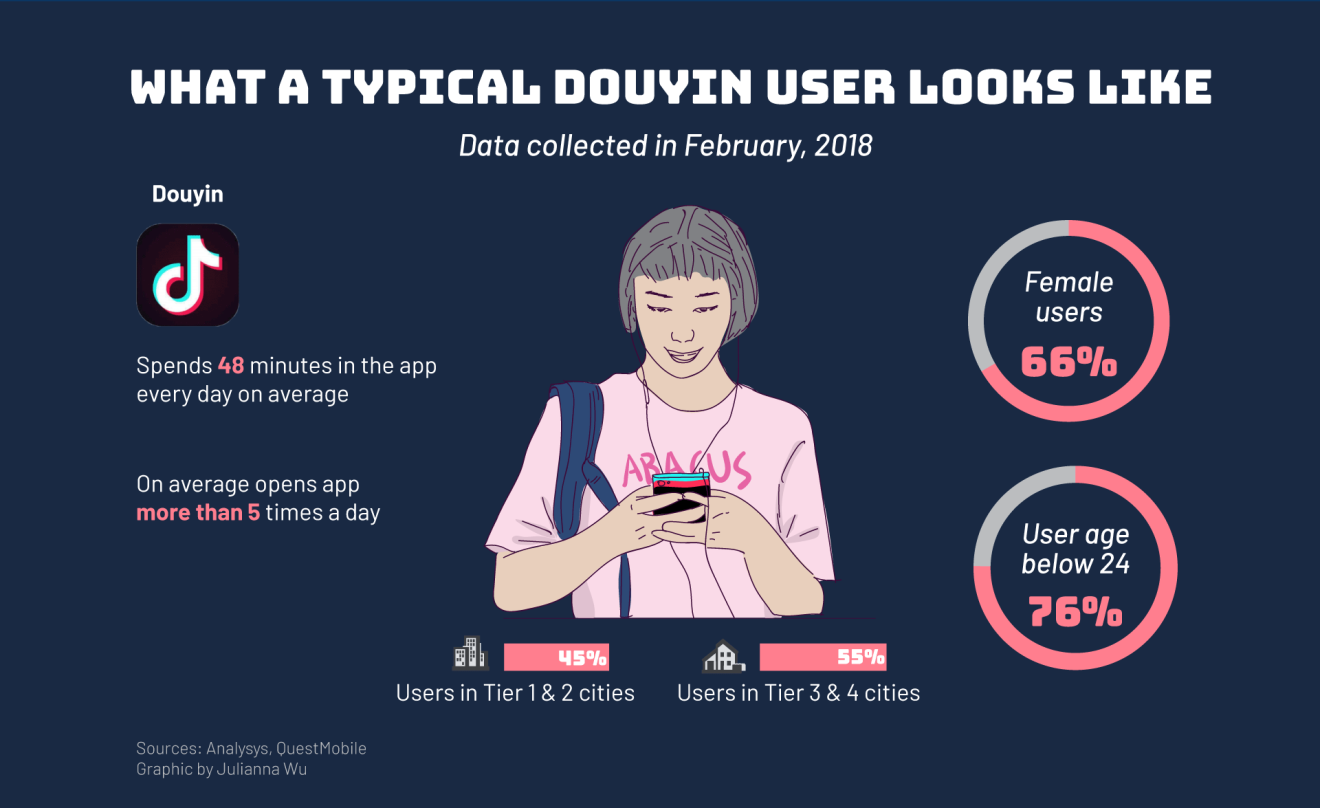 WHAT A TYPICAL DOUYIN USER LOOKS LIKE

Data collected in February, 2018

Douyin

Spends 48 minutes in the app every day on average

On average opens app more than 5 times a day

ABACUS

Female users
66%

User age below 24
76%

45%
Users in Tier 1 & 2 cities

55%
Users in Tier 3 & 4 cities

Sources: Analysys, QuestMobile
Graphic by Julianna Wu